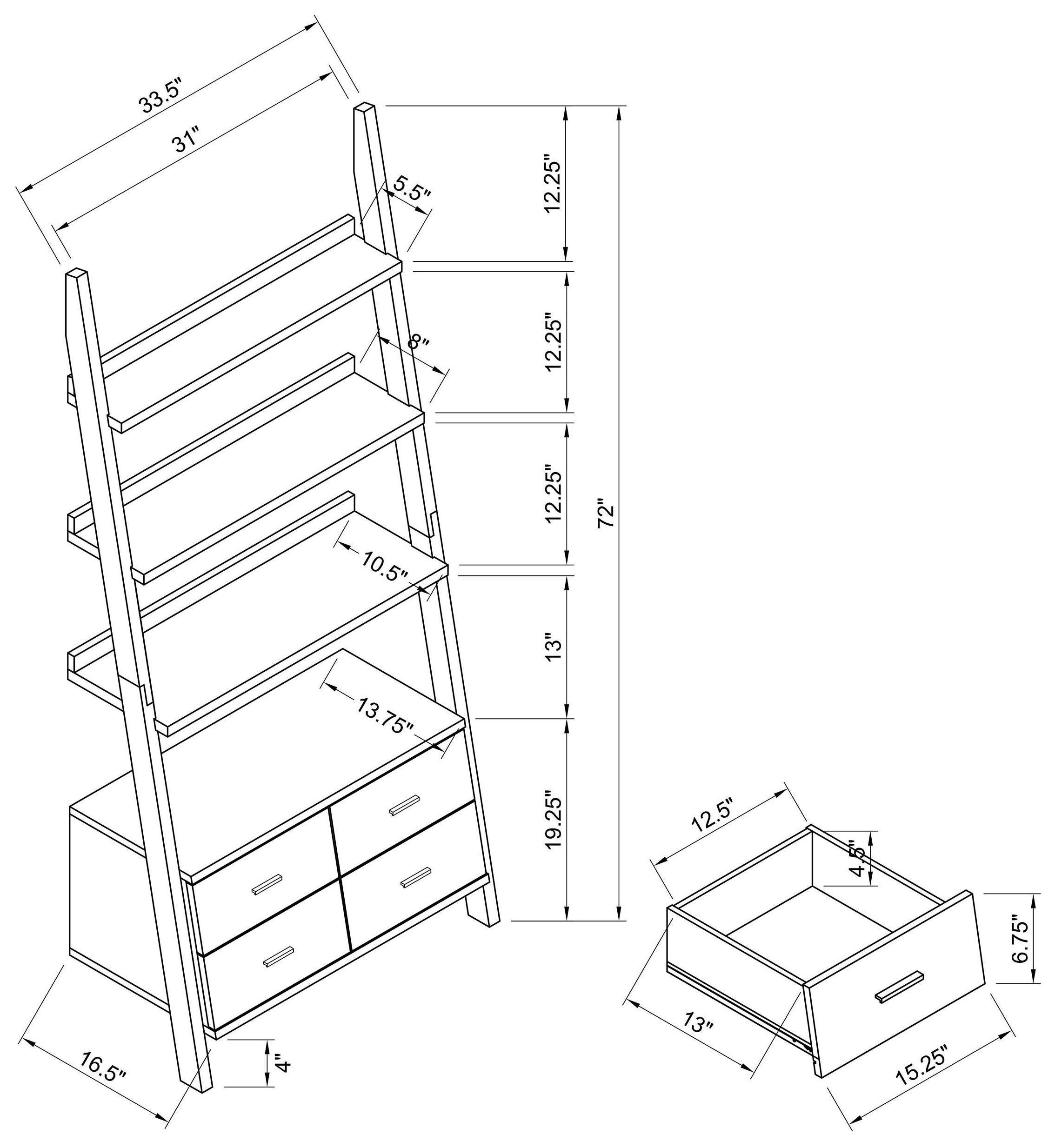 33.5"
31"
5.5"
8"
10.5"
13.75"
12.25"
12.25"
12.25"
13"
19.25"
72"
16.5"
4"
12.5"
4.5"
6.75"
13"
15.25"