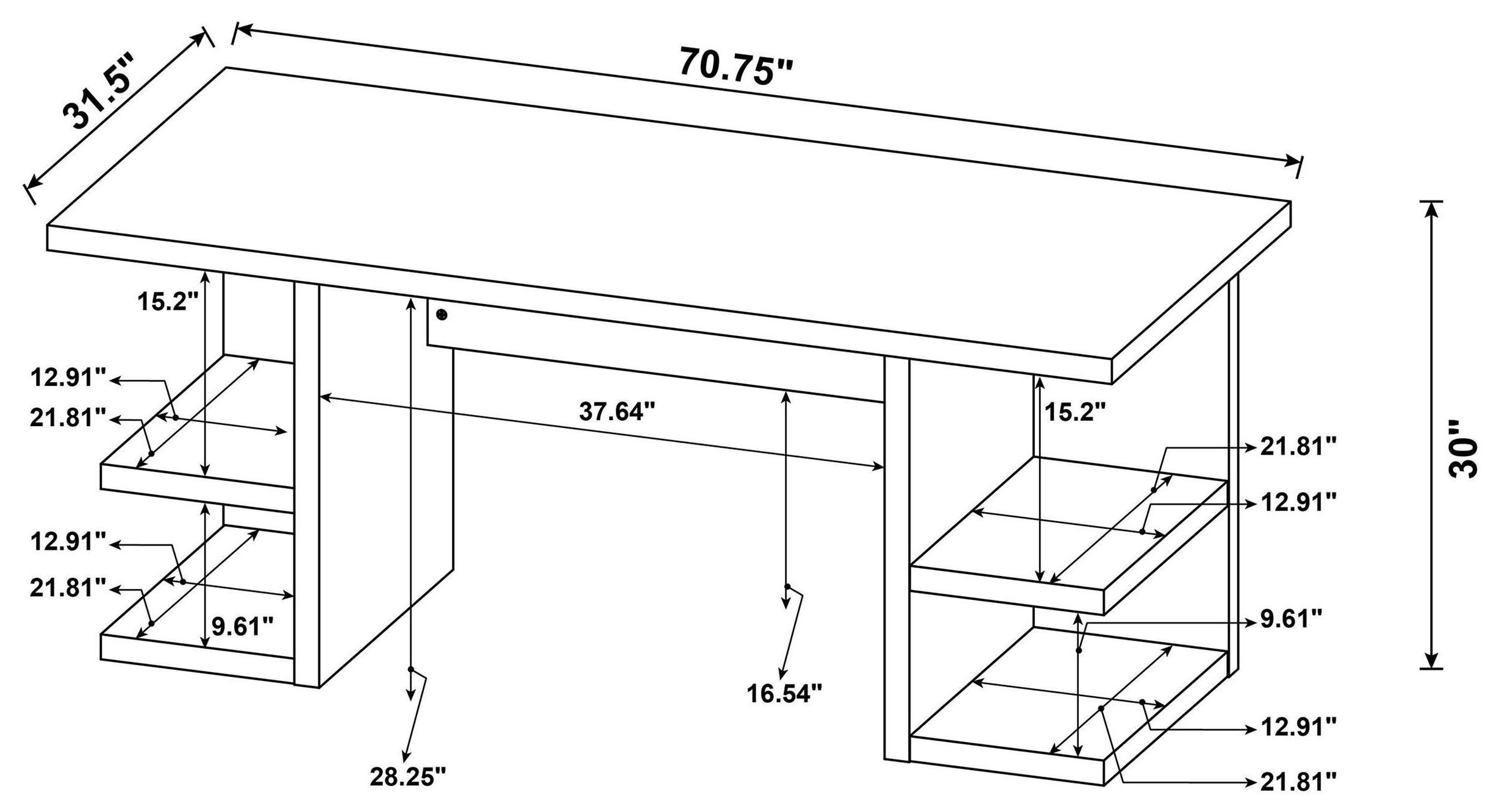 31.5"

70.75"

30"

15.2"

12.91"

21.81"

37.64"

15.2"

21.81"

12.91"

12.91"

21.81"

9.61"

9.61"

16.54"

12.91"

28.25"

21.81"