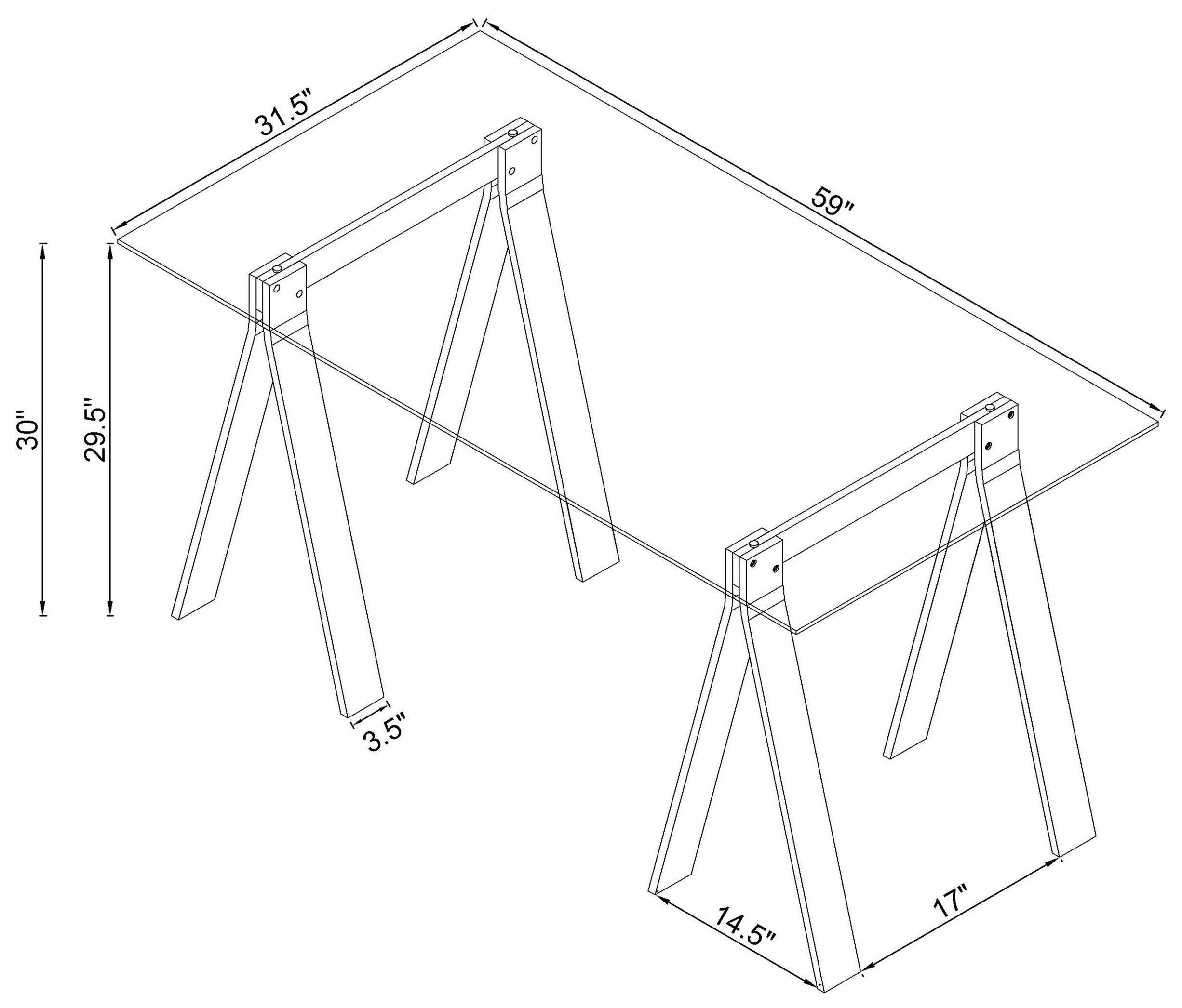 31.5"

59"

30"

29.5"

3.5"

14.5"

17"