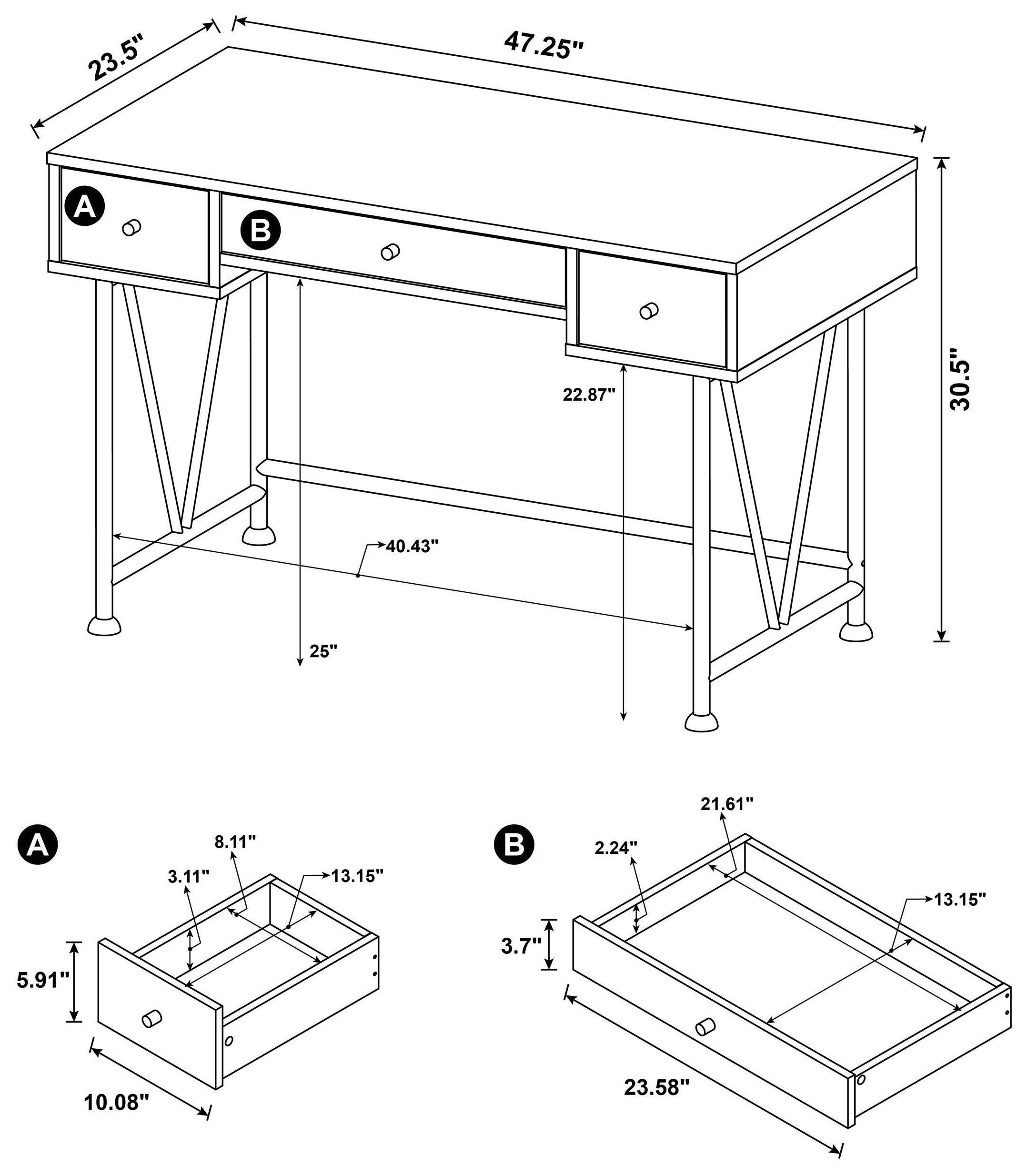 23.5"

47.25"

A

B

30.5"

22.87"

40.43"

25"

A

8.11"

3.11"

13.15"

5.91"

10.08"

B

21.61"

2.24"

13.15"

3.7"

23.58"