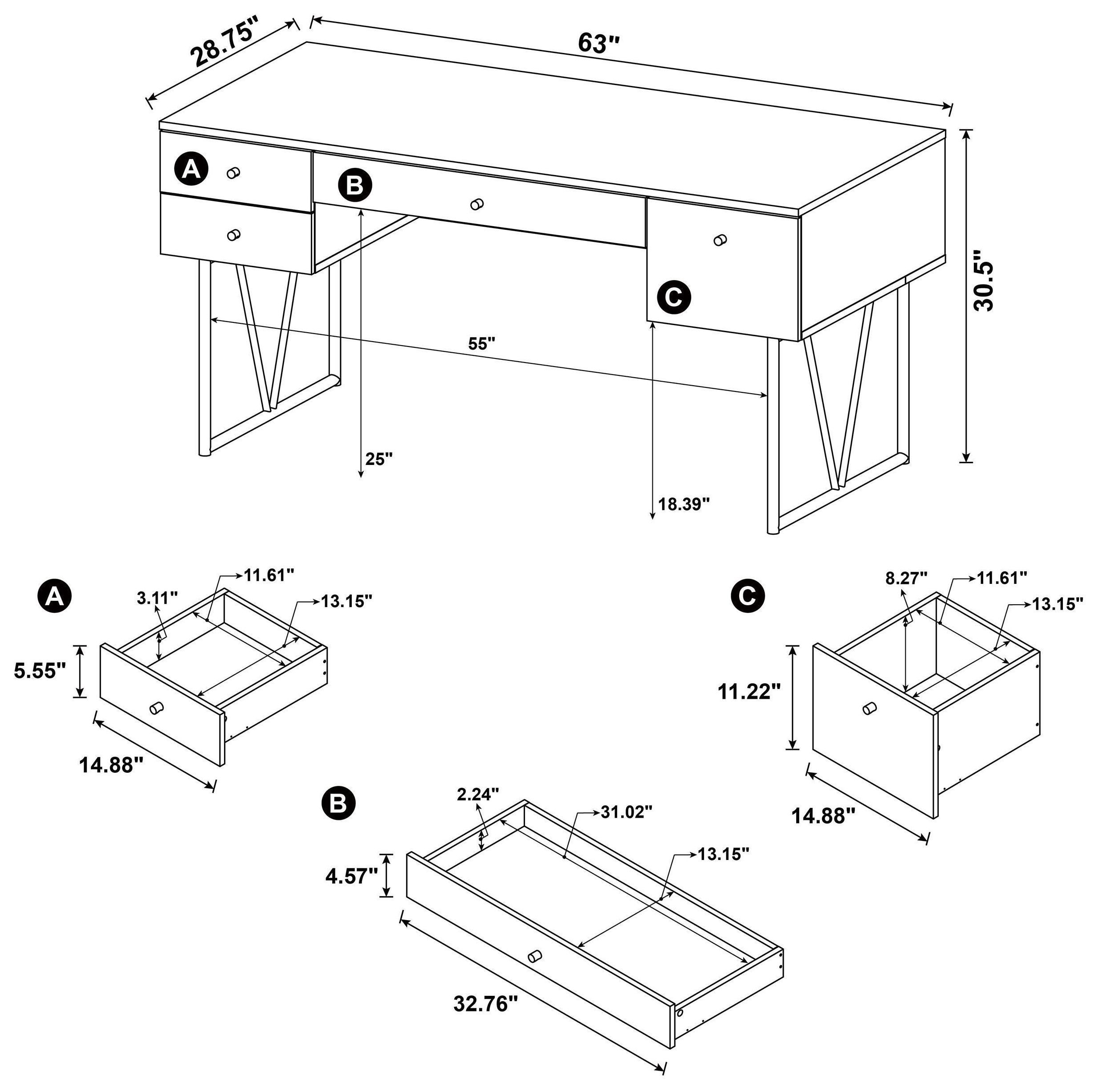 28.75"
63"
A
B
C
30.5"
55"
25"
18.39"

A
3.11"
11.61"
13.15"
5.55"
14.88"

C
8.27"
11.61"
13.15"
11.22"
14.88"

B
2.24"
31.02"
13.15"
4.57"
32.76"