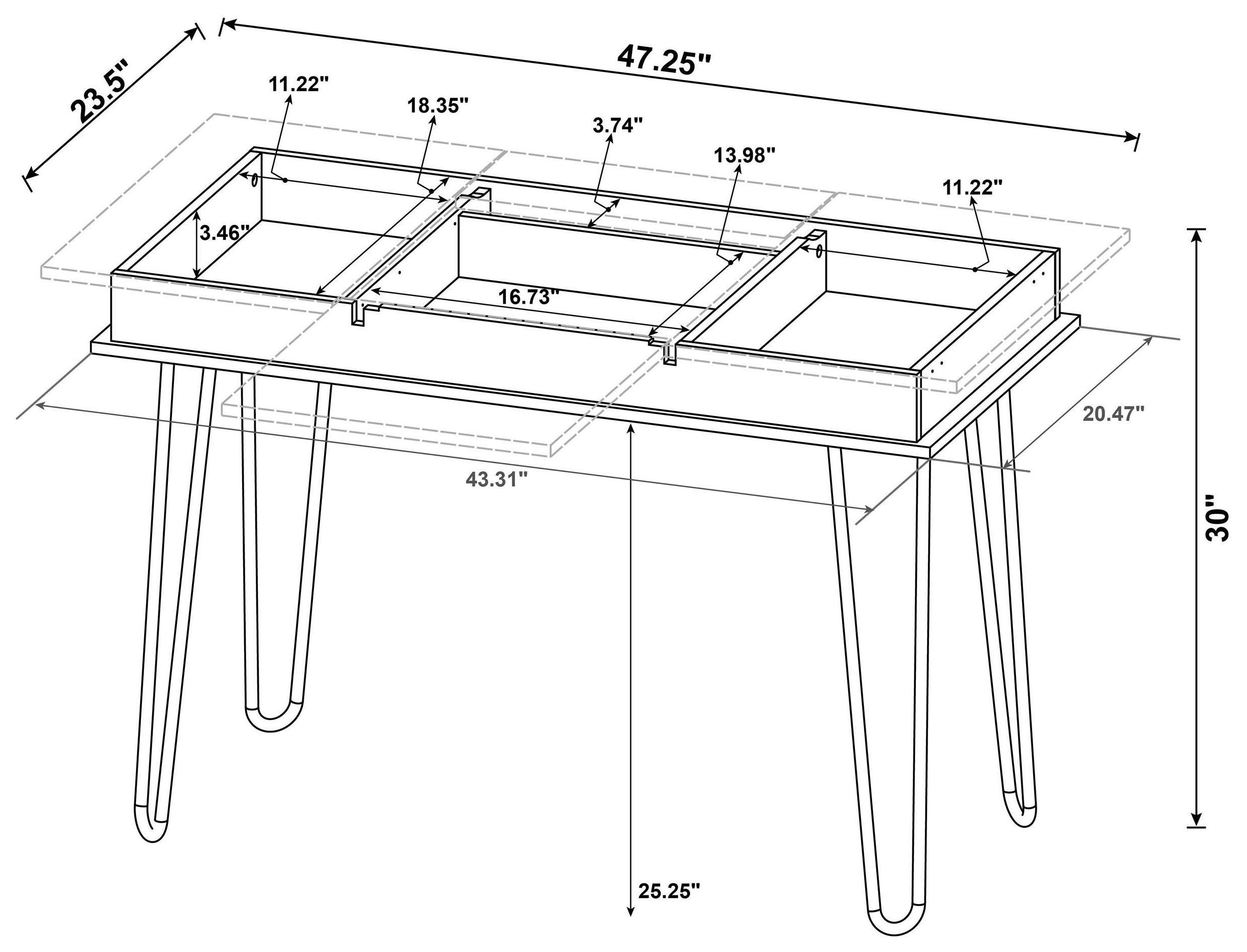 23.5"

47.25"

11.22"

18.35"

3.74"

13.98"

11.22"

3.46"

16.73"

20.47"

43.31"

30"

25.25"