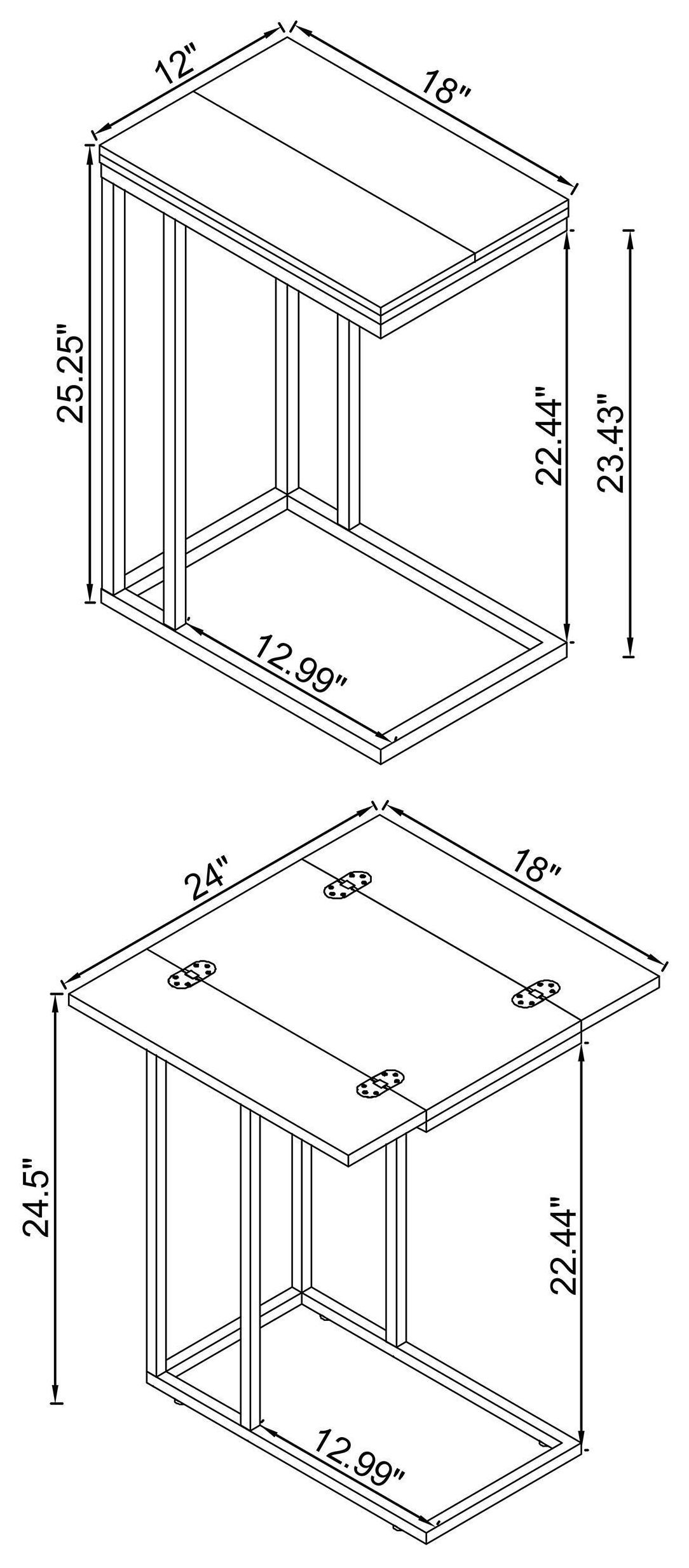 12"
18"
25.25"
22.44"
23.43"
12.99"

24"
18"
24.5"
22.44"
12.99"