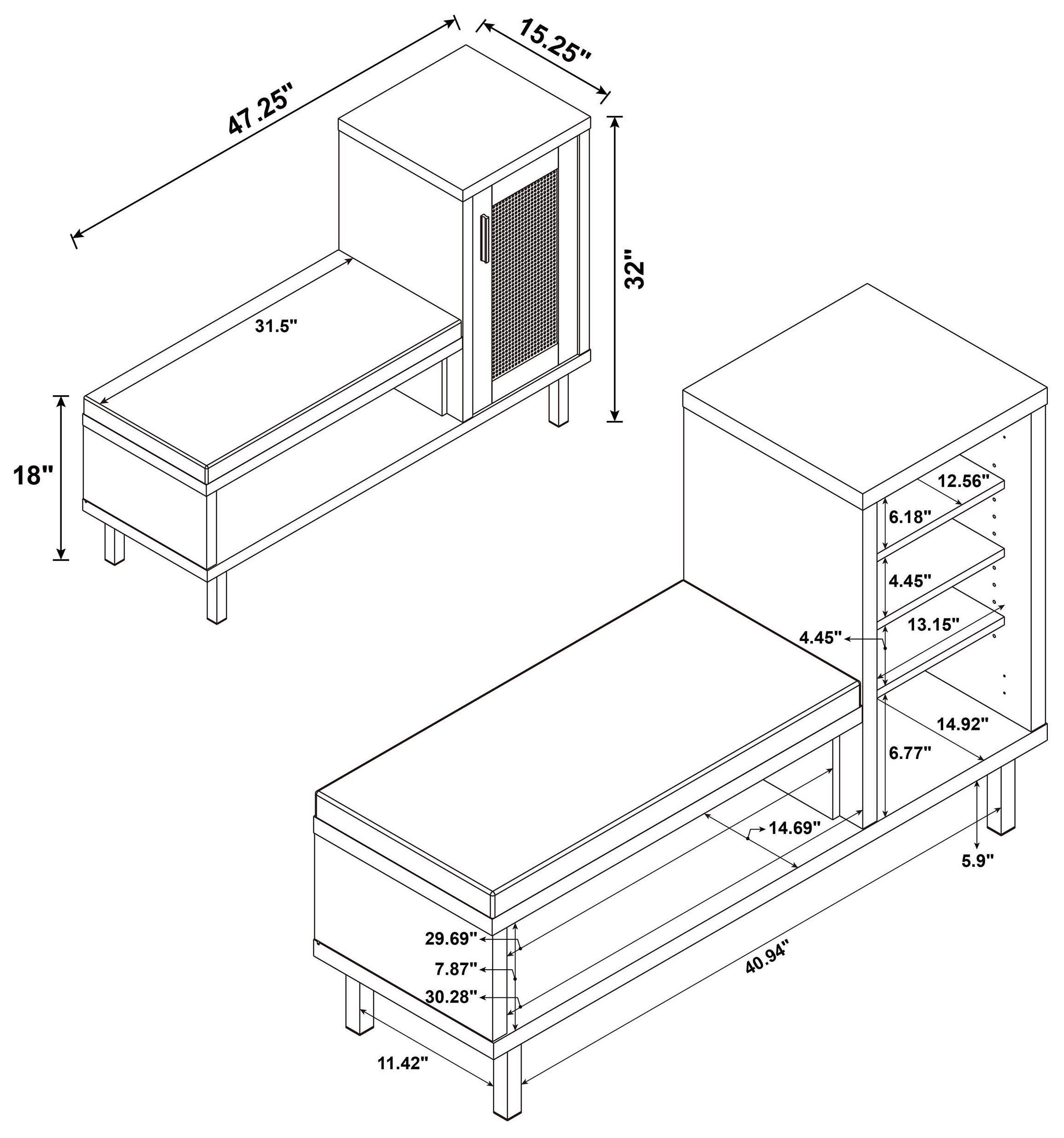 47.25"

15.25"

32"

31.5"

18"

12.56"

6.18"

4.45"

13.15"

4.45"

14.92"

6.77"

14.69"

5.9"

29.69"

7.87"

30.28"

40.94"

11.42"