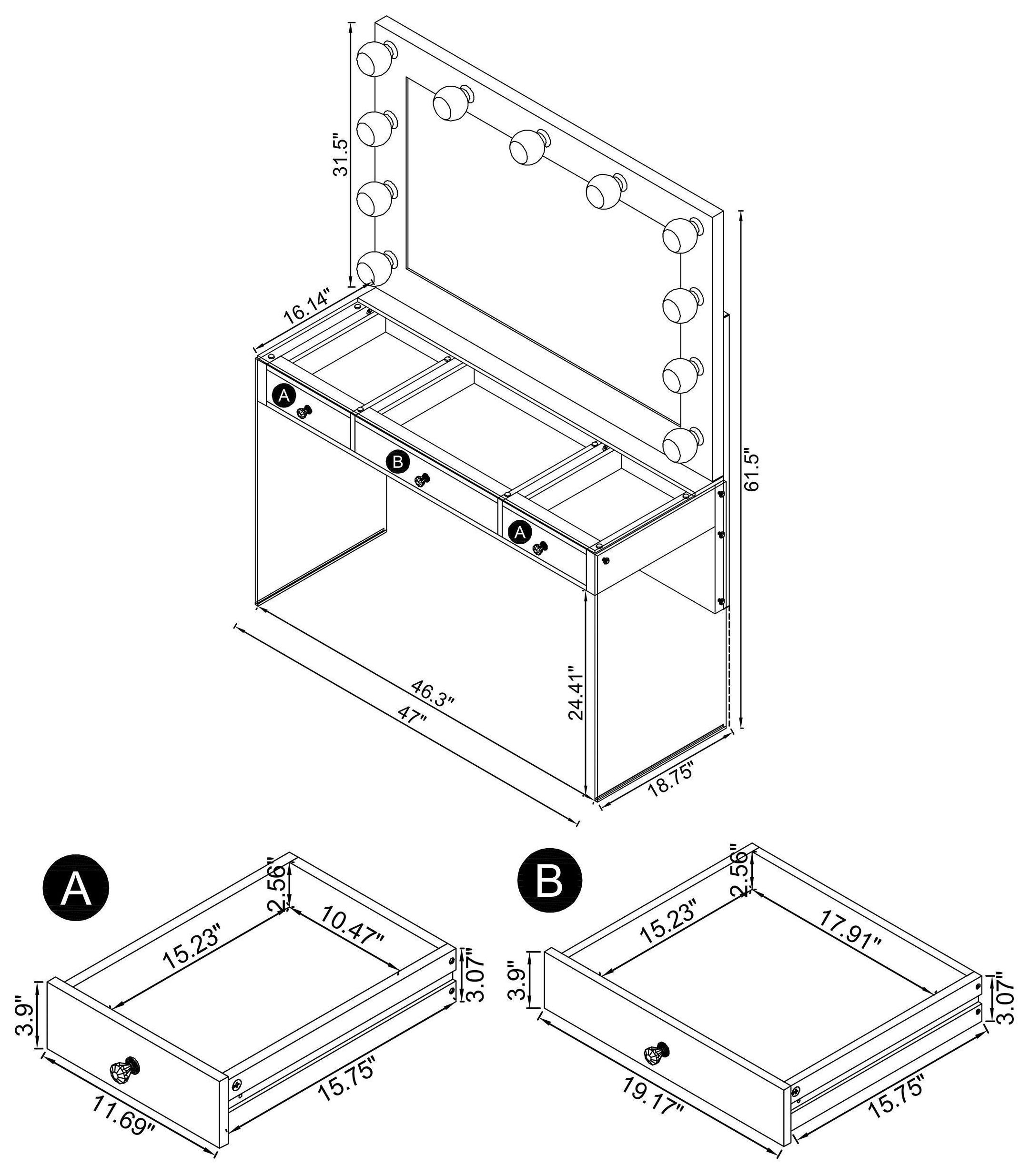 31.5"

16.14"

A

B

A

61.5"

46.3"

47"

24.41"

18.75"

A

2.56"

15.23"

10.47"

3.07"

3.9"

15.75"

11.69"

B

2.56"

15.23"

17.91"

3.9"

3.07"

19.17"

15.75"