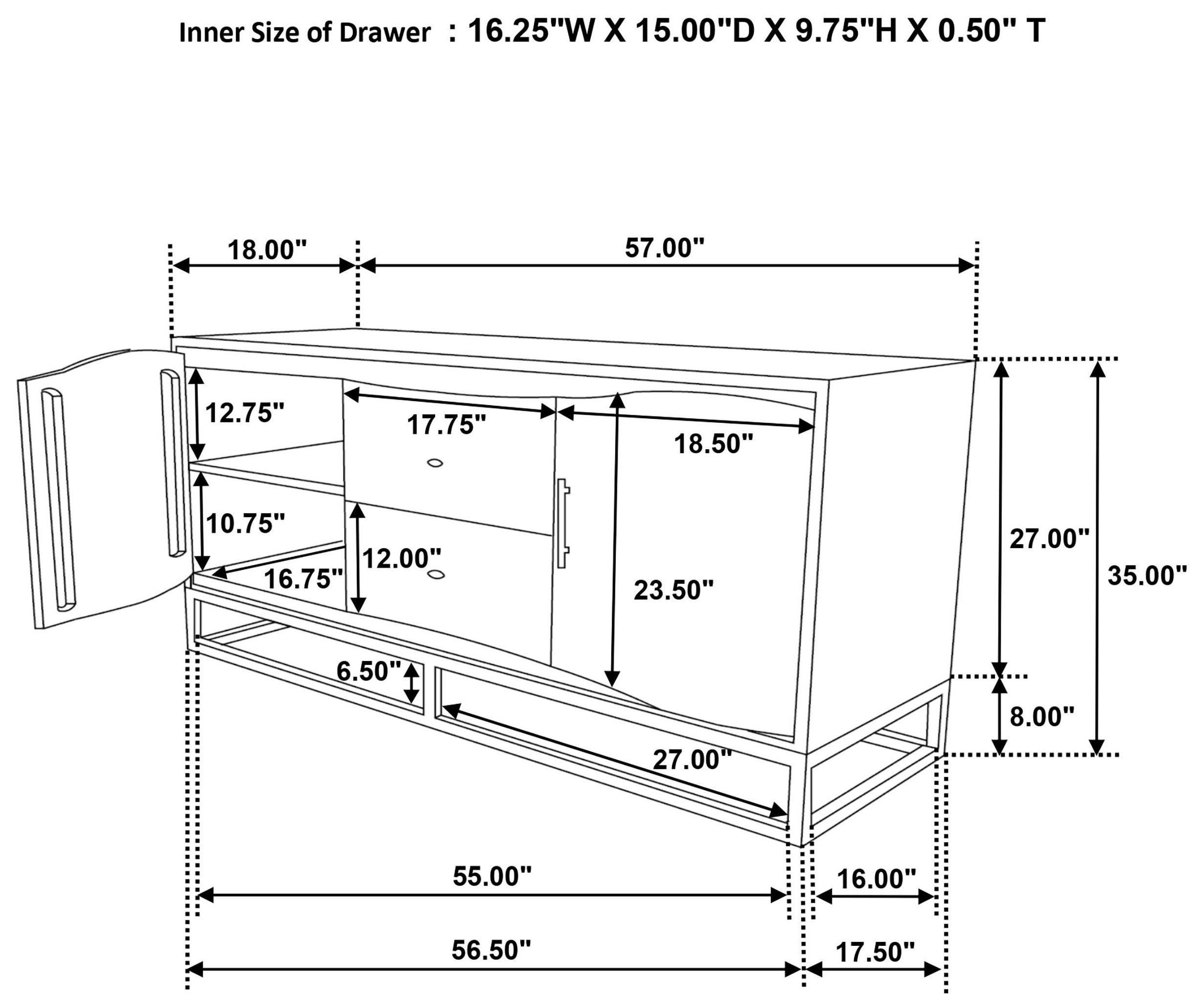 Inner Size of Drawer : 16.25"W X 15.00"D X 9.75"H X 0.50" T

18.00"

57.00"

12.75"

17.75"

18.50"

10.75"

12.00"

16.75"

23.50"

27.00"

35.00"

6.50"

8.00"

27.00"

55.00"

16.00"

56.50"

17.50"