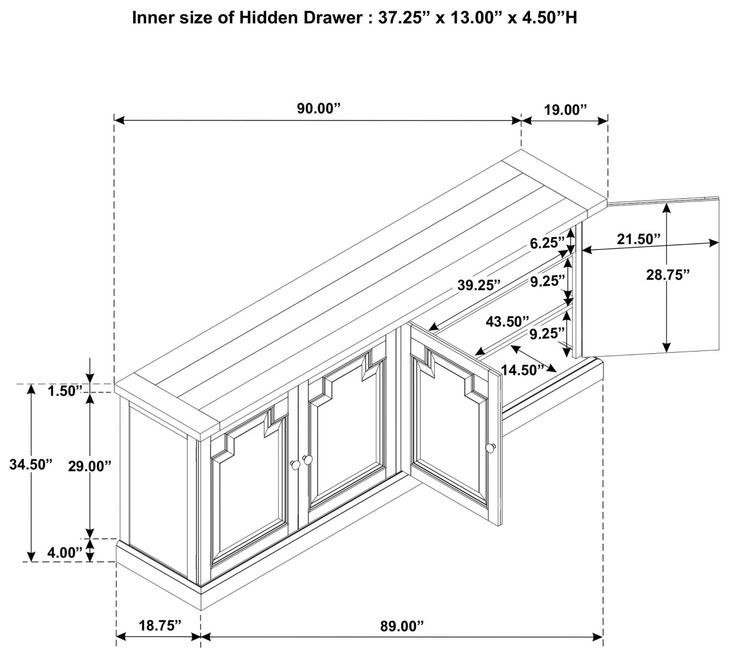 Inner size of Hidden Drawer : 37.25" x 13.00" x 4.50"H

90.00"
19.00"
6.25"
21.50"
39.25"
9.25"
28.75"
43.50"
9.25"
14.50"
1.50"
34.50"
29.00"
4.00"
18.75"
89.00"