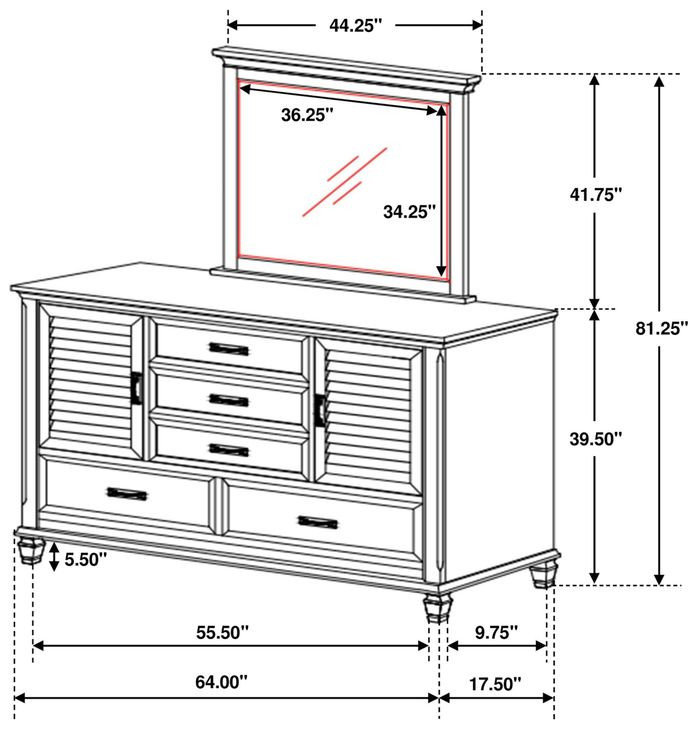 44.25"

36.25"

34.25"

41.75"

81.25"

39.50"

5.50"

55.50"

9.75"

64.00"

17.50"