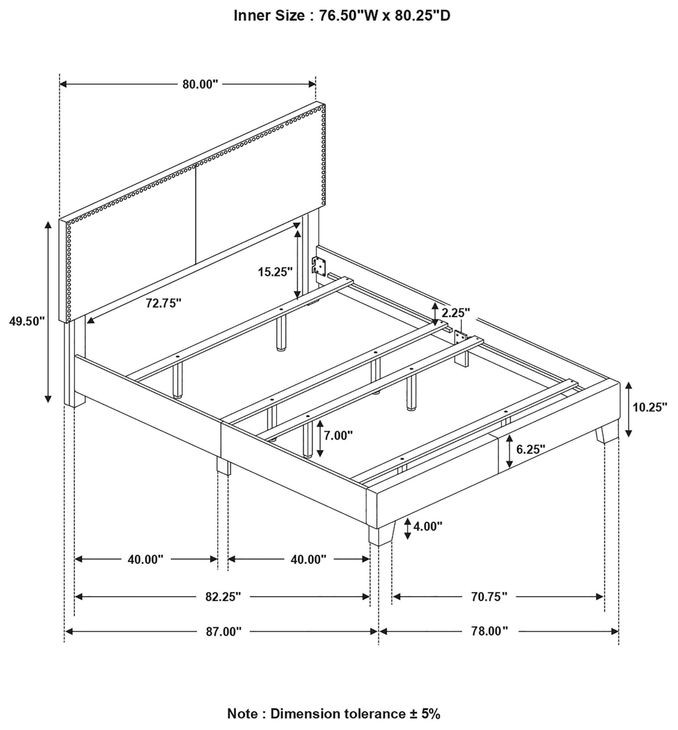 Inner Size : 76.50"W x 80.25"D

80.00"

15.25"

72.75"

49.50"

2.25"

10.25"

7.00"

6.25"

4.00"

40.00"

40.00"

82.25"

70.75"

87.00"

78.00"

Note : Dimension tolerance ± 5%