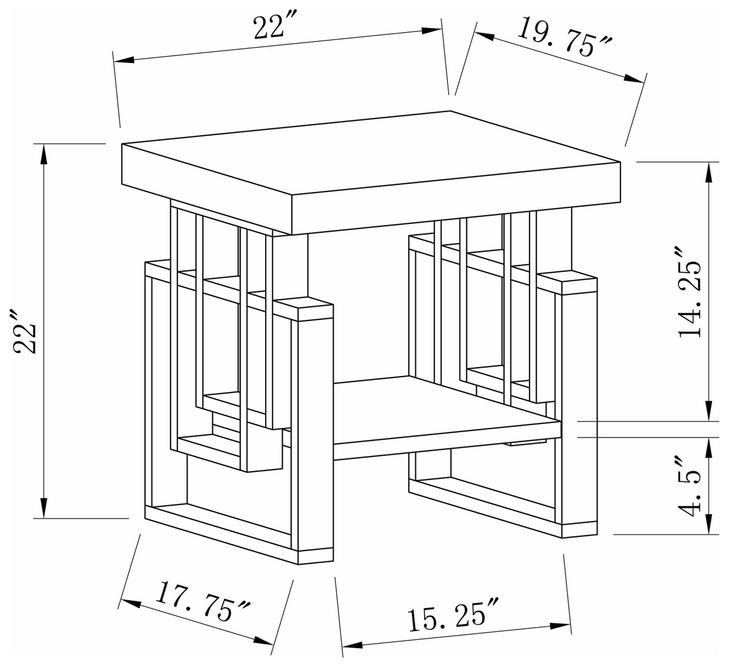 22″
19. 75″
22″
14. 25″
4. 5″
17. 75″
15. 25″