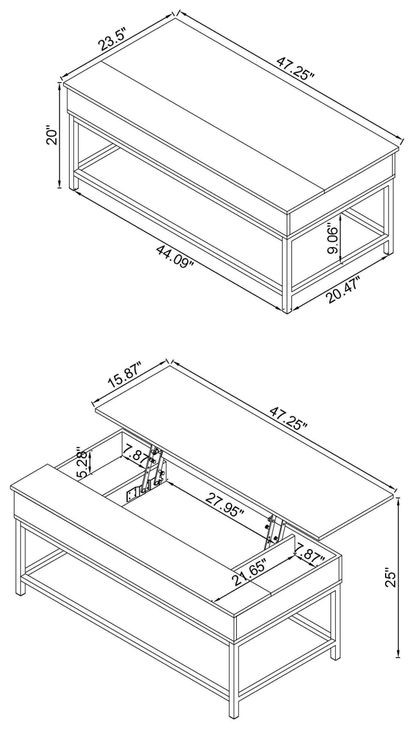 23.5"
47.25"
20"
9.06"
44.09"
20.47"

15.87"
47.25"
5.28"
7.87"
27.95"
7.87"
21.65"
25"