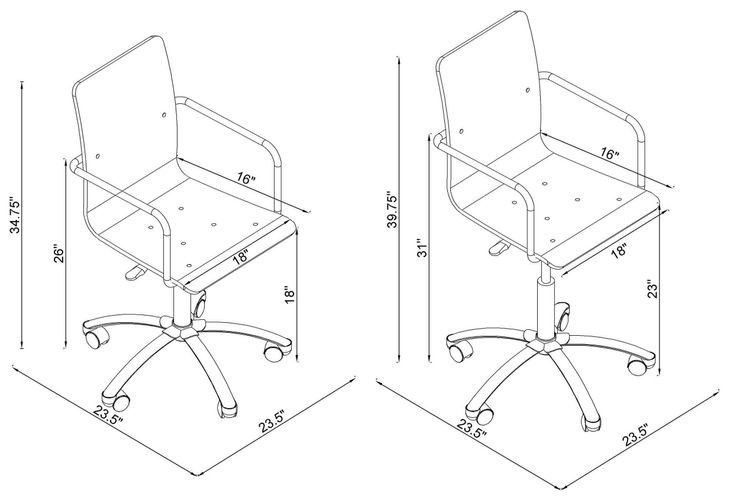 34.75"
26"
16"
18"
18"
23.5"
23.5"

39.75"
31"
16"
18"
23"
23.5"
23.5"