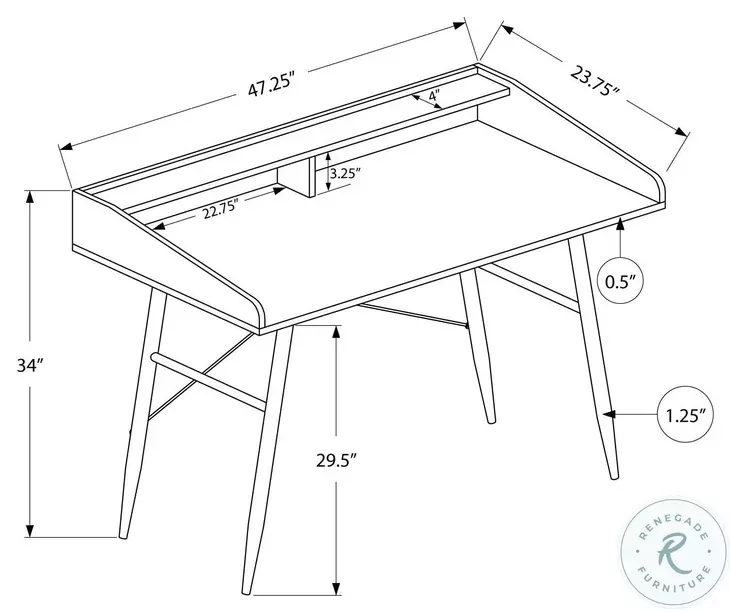 47.25"
23.75"
4"
3.25"
22.75"
0.5"
34"
29.5"
1.25"
RENEGADE
R
FURNITURE