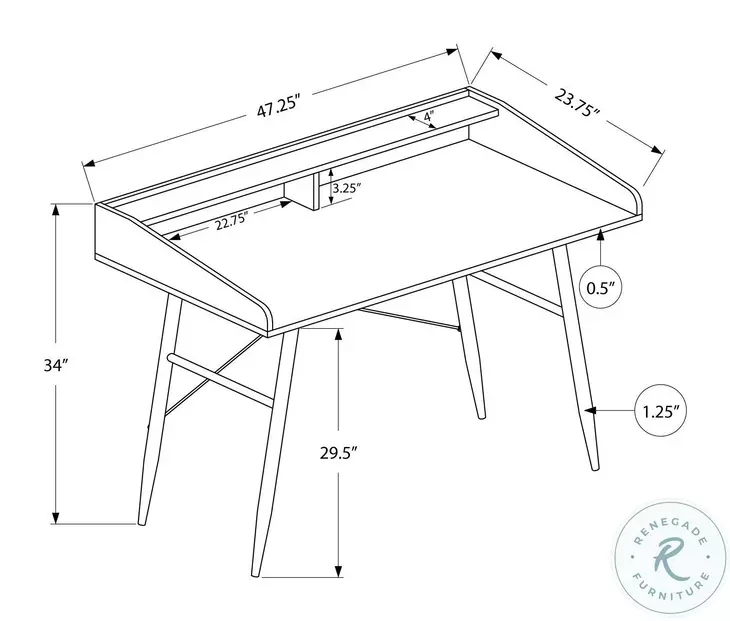 47.25"
23.75"
4"
3.25"
22.75"
0.5"
34"
1.25"
29.5"
RENEGADE
R
FURNITURE