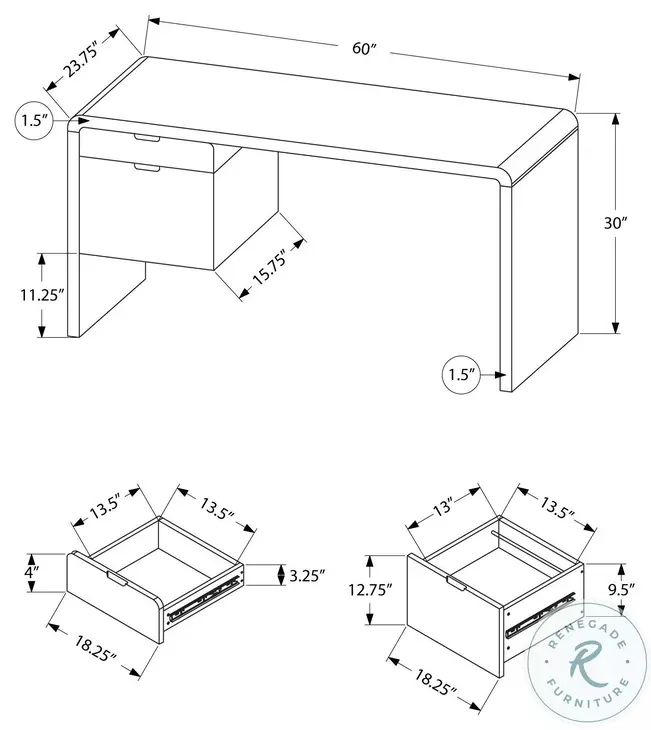 23.75″

60″

1.5″

30″

15.75″

11.25″

1.5″

13.5″

13.5″

4″

3.25″

18.25″

13″

13.5″

12.75″

9.5″

18.25″

RENEGADE
R
FURNITURE