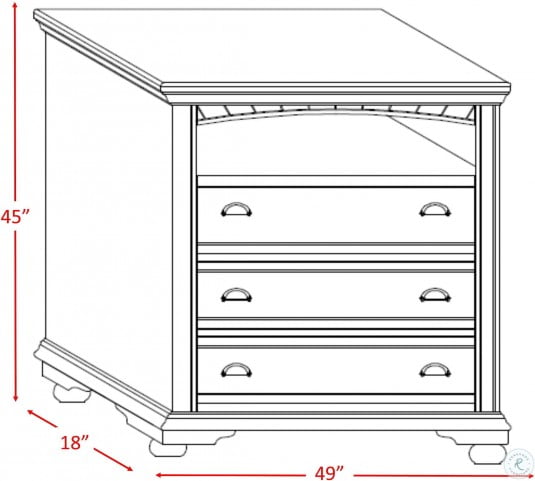 45”

18”

49”