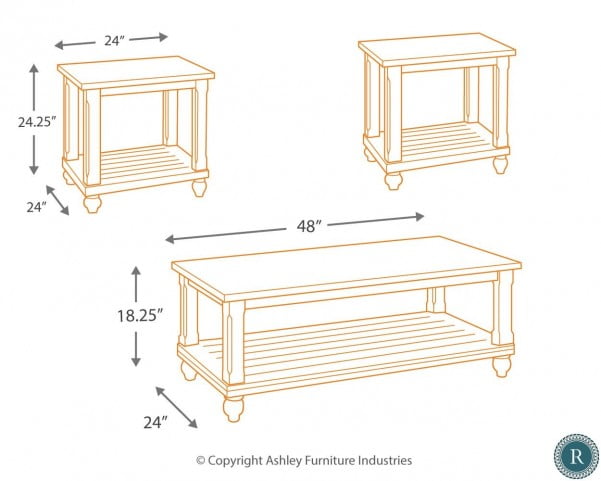 24″

24.25″

24″

48″

18.25″

24″

© Copyright Ashley Furniture Industries

R