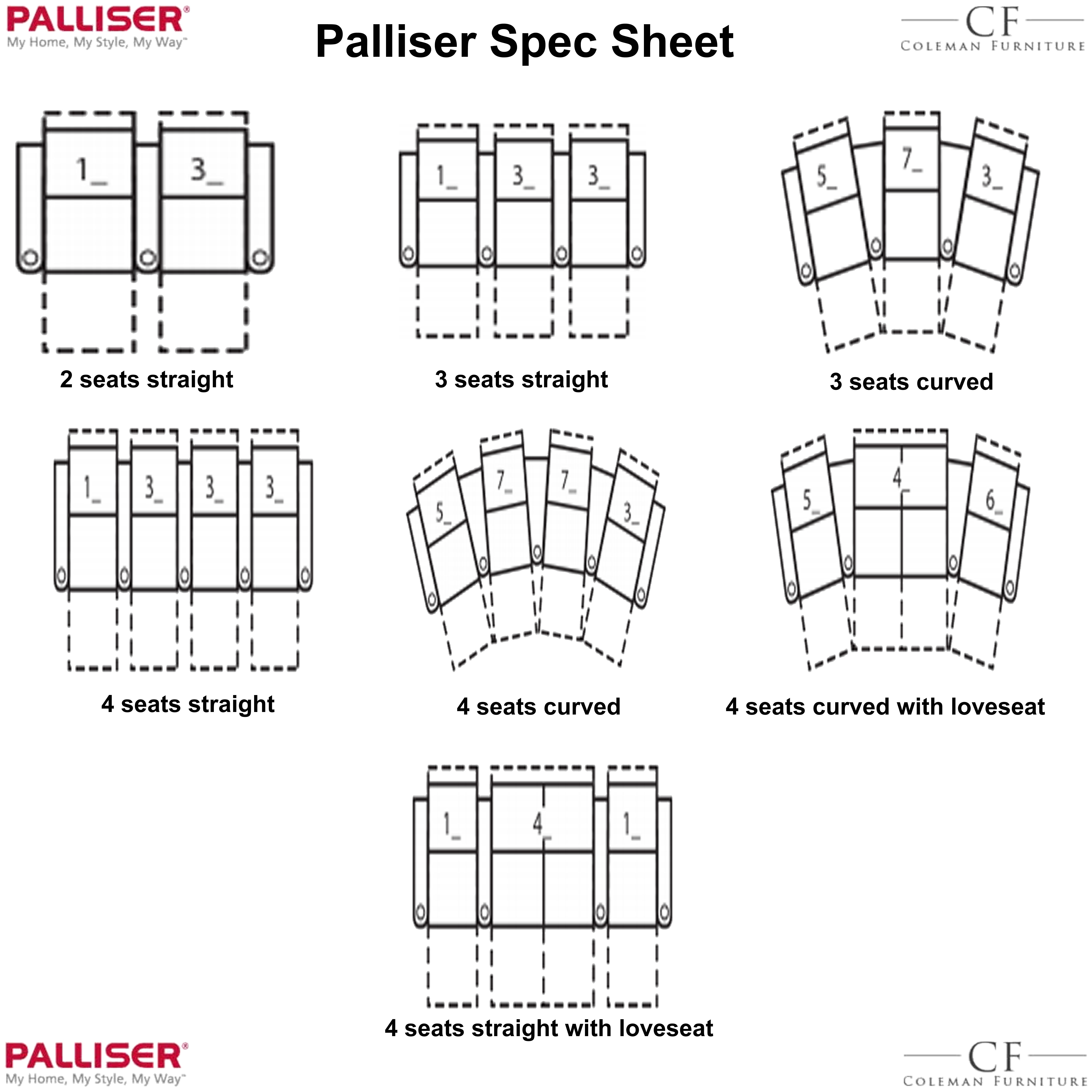 PALLISER®
My Home, My Style, My Way™

Palliser Spec Sheet

CF
COLEMAN FURNITURE

1_ 3_

2 seats straight

1_ 3_ 3_

3 seats straight

5_ 7_ 3_

3 seats curved

1_ 3_ 3_ 3_

4 seats straight

5_ 7_ 7_ 3_

4 seats curved

5_ 4_ 6_

4 seats curved with loveseat

1_ 4_ 1_

4 seats straight with loveseat

PALLISER®
My Home, My Style, My Way™

CF
COLEMAN FURNITURE