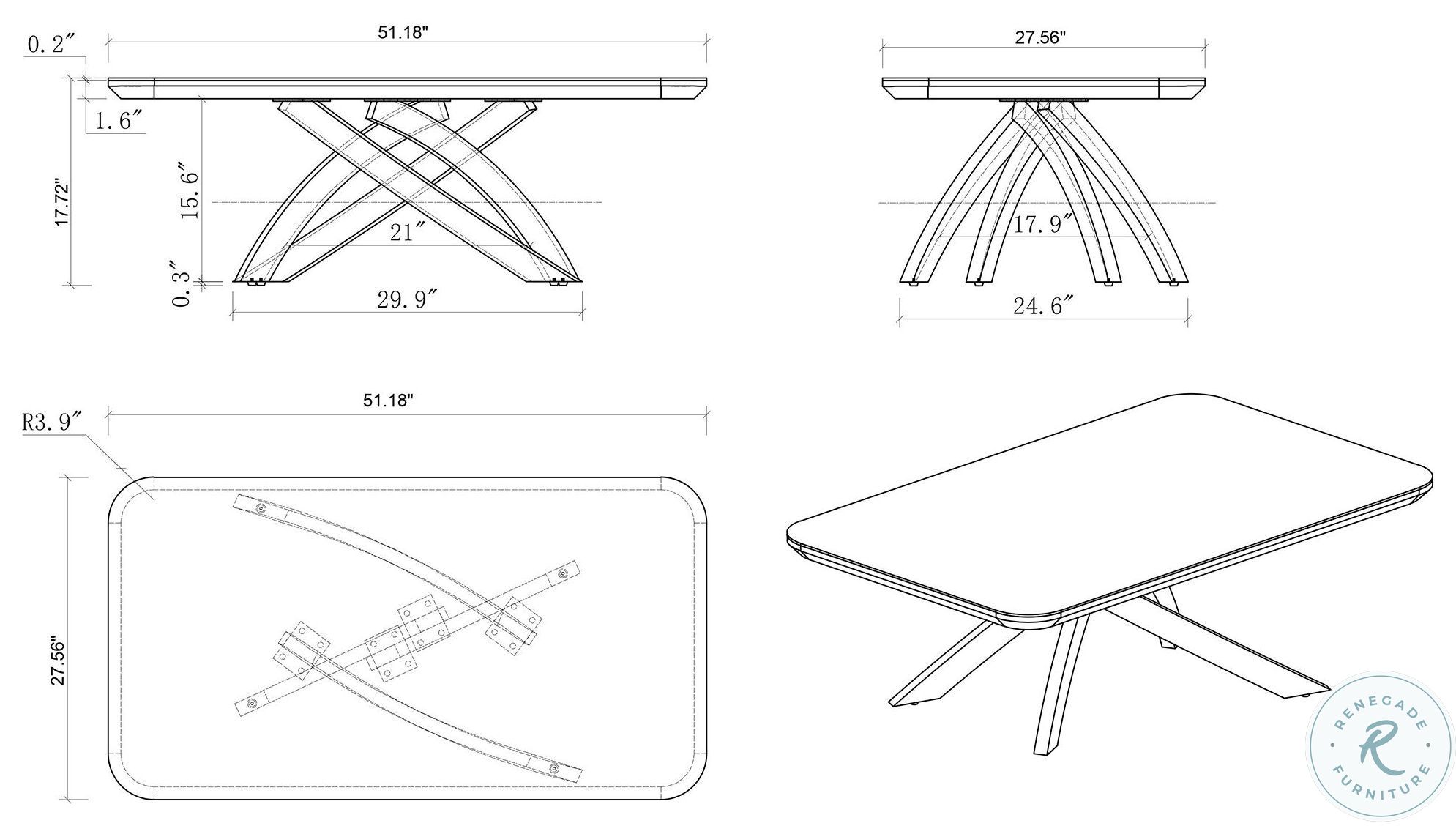 0.2″
51.18"
1.6″
17.72"
15.6″
21″
0.3″
29.9″

27.56"
17.9″
24.6″

R3.9″
51.18"
27.56"

RENEGADE
R
FURNITURE