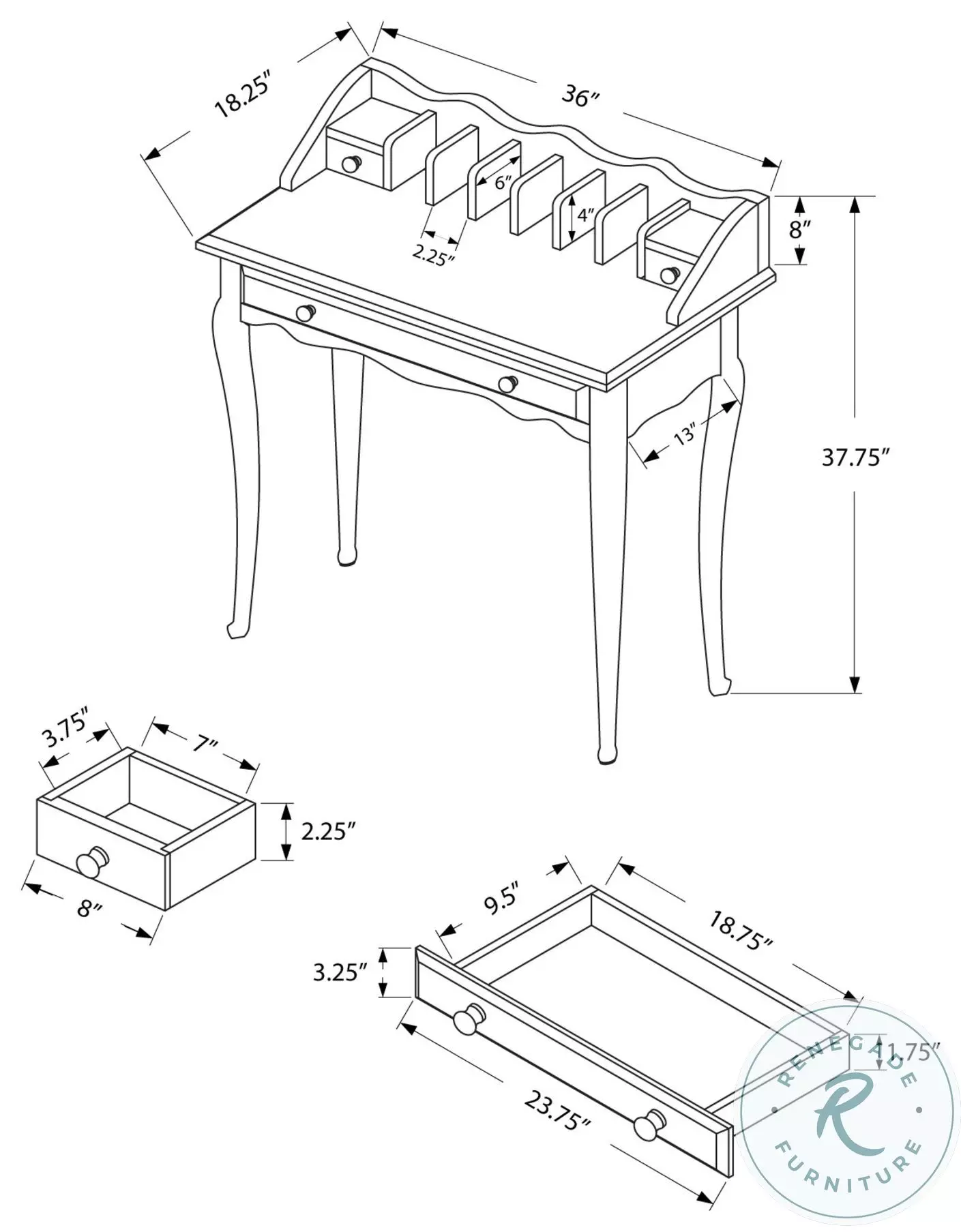 18.25″

36″

6″

4″

2.25″

8″

13″

37.75″

3.75″

7″

2.25″

8″

9.5″

18.75″

3.25″

1.75″

23.75″

RENEGADE

R

FURNITURE