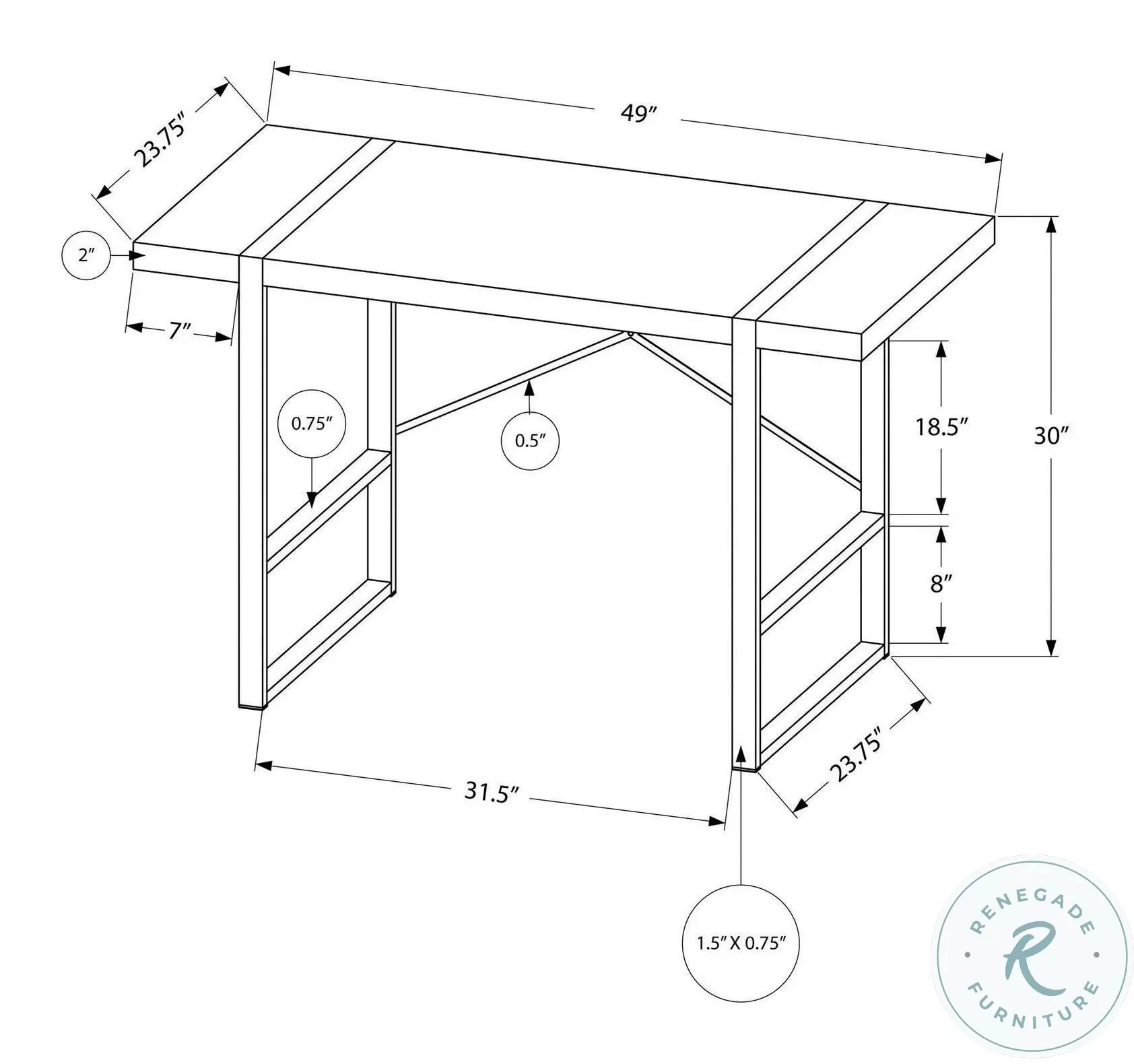 23.75″

49″

2″

7″

0.75″

0.5″

18.5″

30″

8″

31.5″

23.75″

1.5″ X 0.75″

RENEGADE

R

FURNITURE