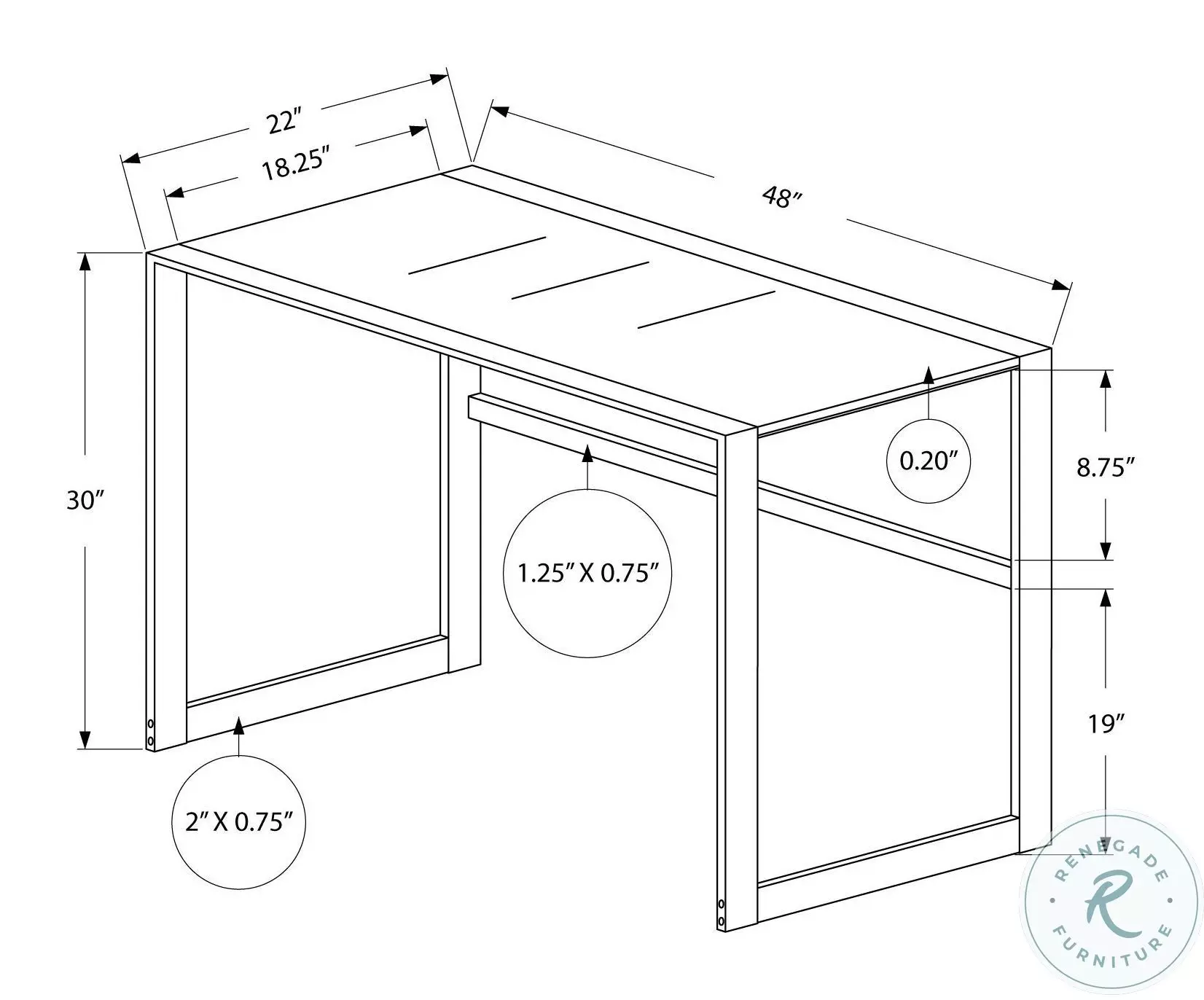 22″
18.25″
48″
30″
0.20″
8.75″
1.25″ X 0.75″
19″
2″ X 0.75″
RENEGADE
R
FURNITURE