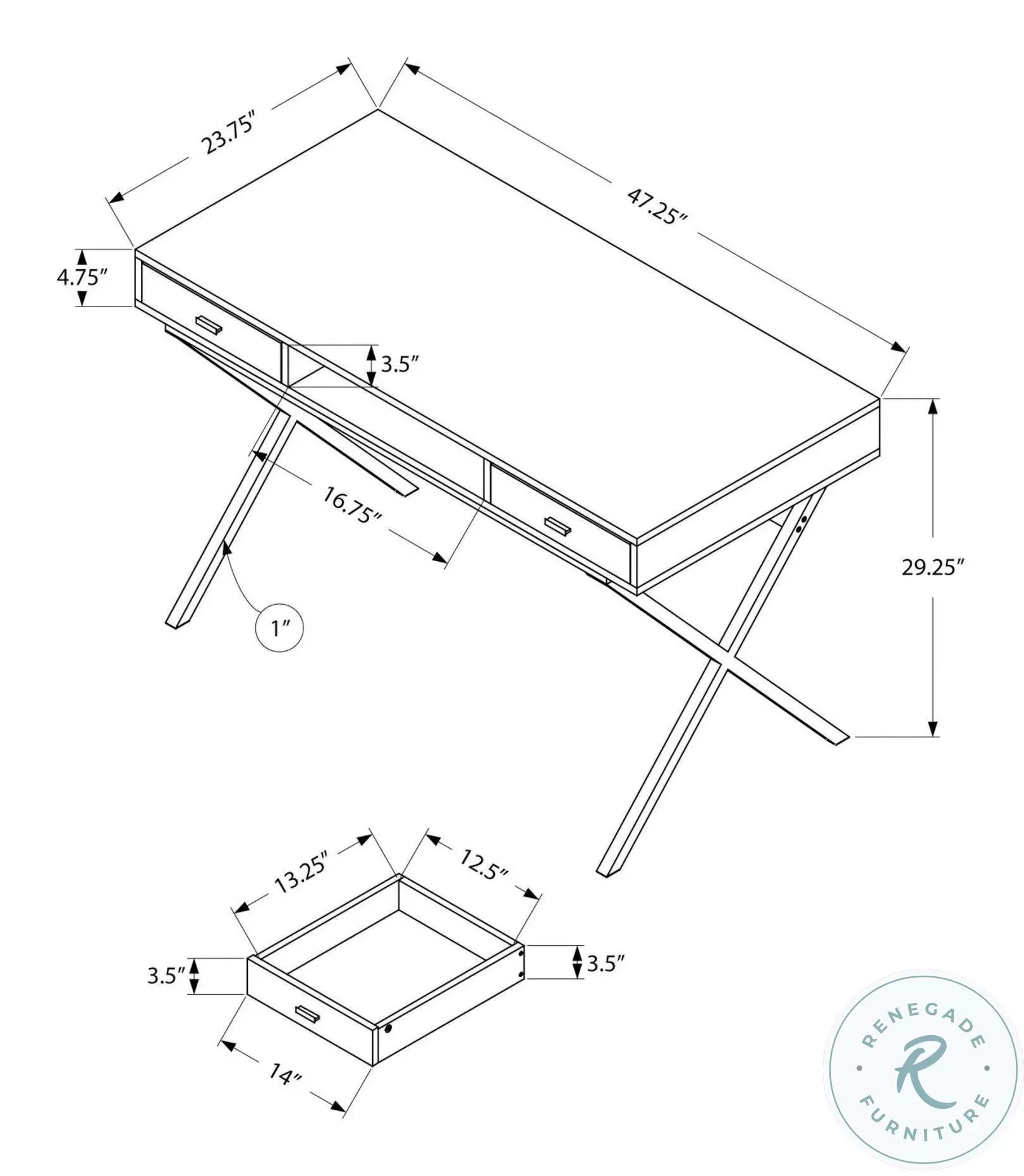 23.75"
47.25"
4.75"
3.5"
16.75"
29.25"
1"
13.25"
12.5"
3.5"
3.5"
14"
RENEGADE
R
FURNITURE