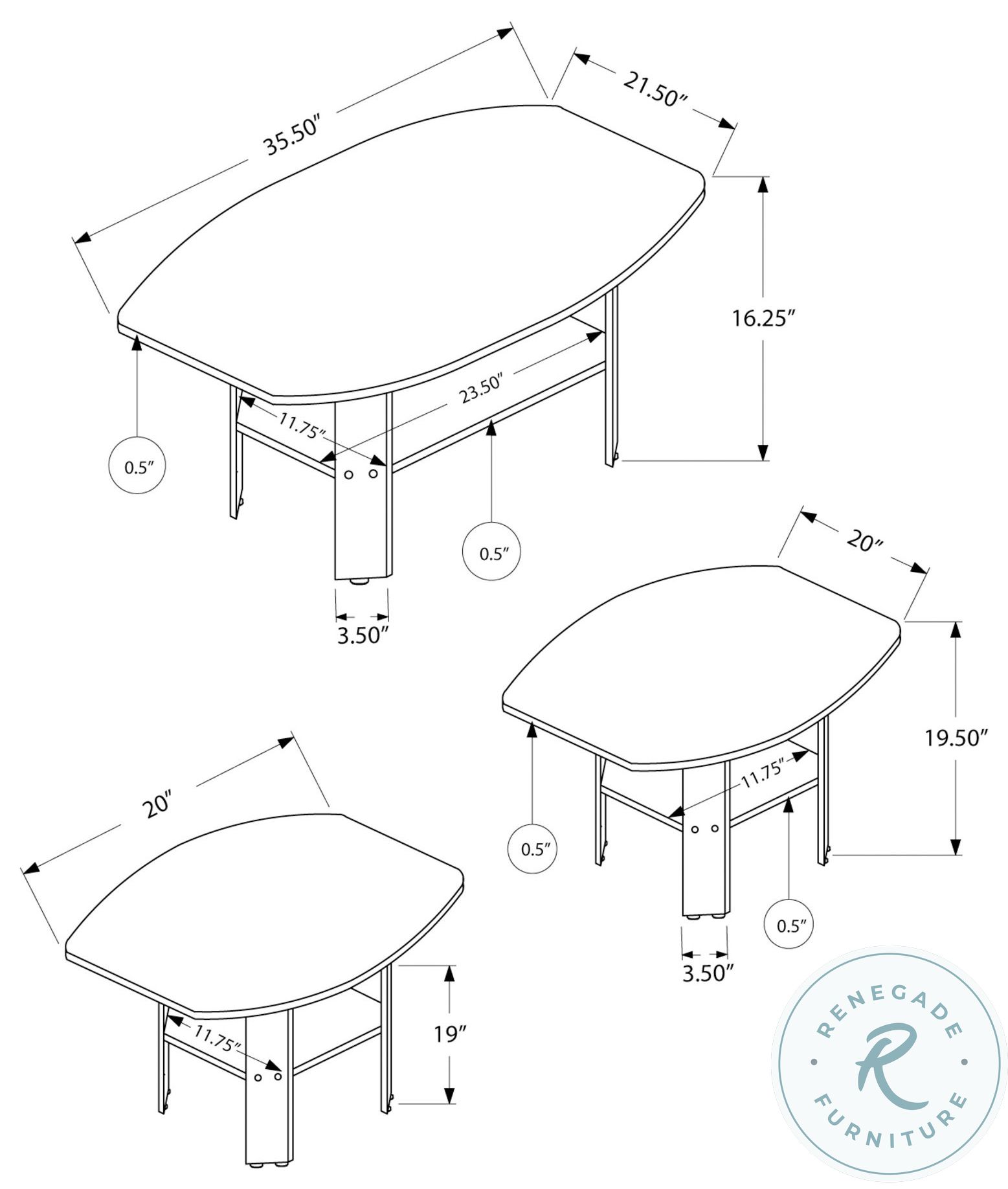 35.50″

21.50″

16.25″

23.50″

11.75″

0.5″

0.5″

3.50″

20″

19.50″

11.75″

0.5″

0.5″

3.50″

20″

11.75″

19″

RENEGADE
R
FURNITURE