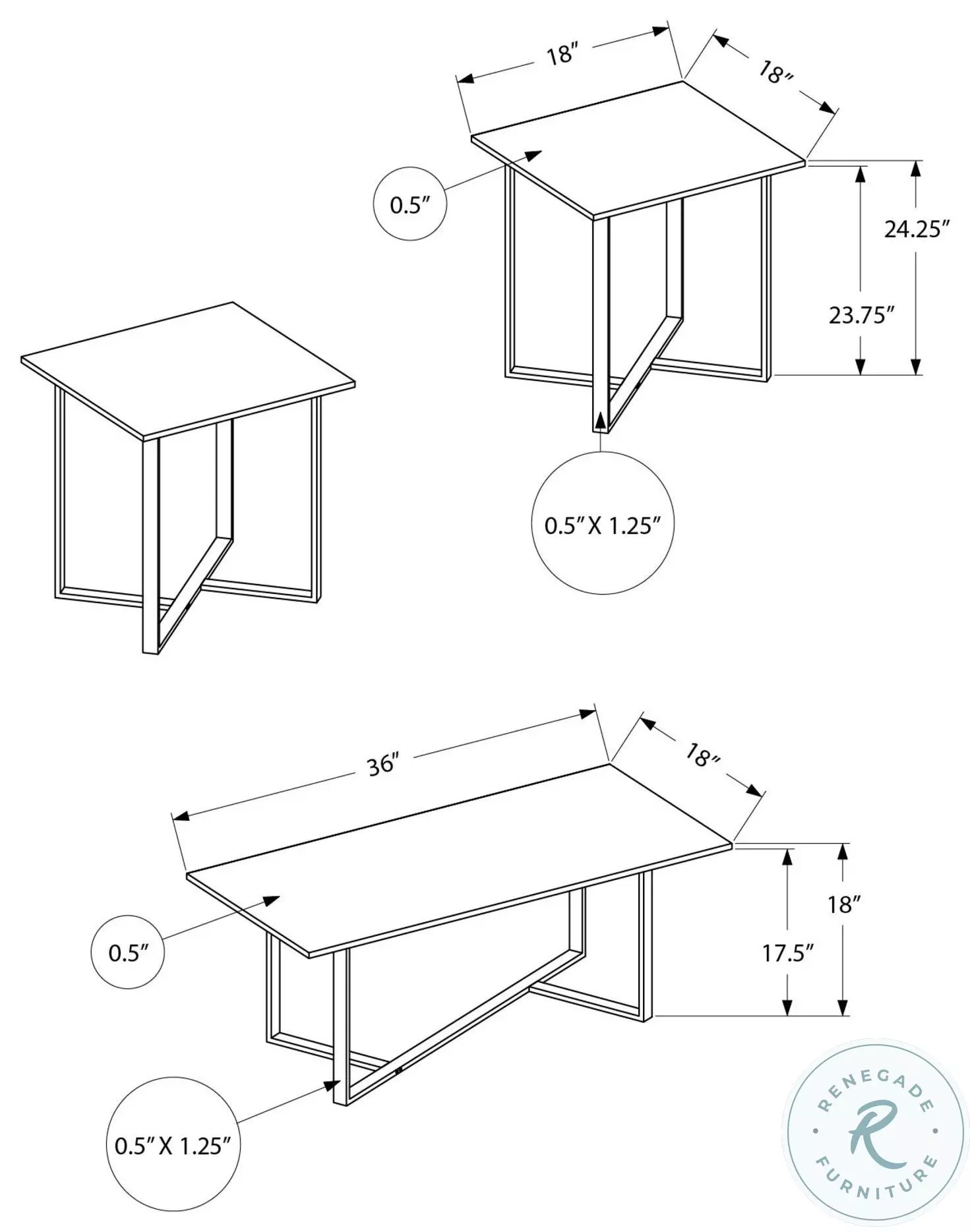 18″

18″

0.5″

24.25″

23.75″

0.5″ X 1.25″

36″

18″

0.5″

18″

17.5″

0.5″ X 1.25″

RENEGADE
R
FURNITURE